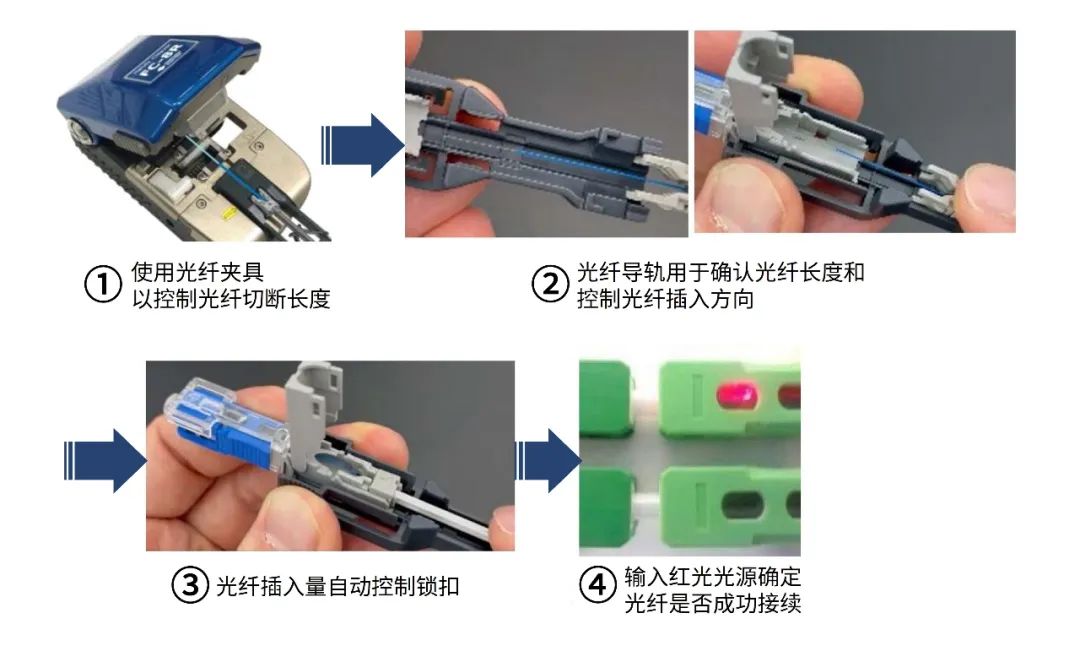 FC-8R

① 使用光纤夹具
以控制光纤切断长度

② 光纤导轨用于确认光纤长度和
控制光纤插入方向

③ 光纤插入量自动控制锁扣

④ 输入红光光源确定
光纤是否成功接续