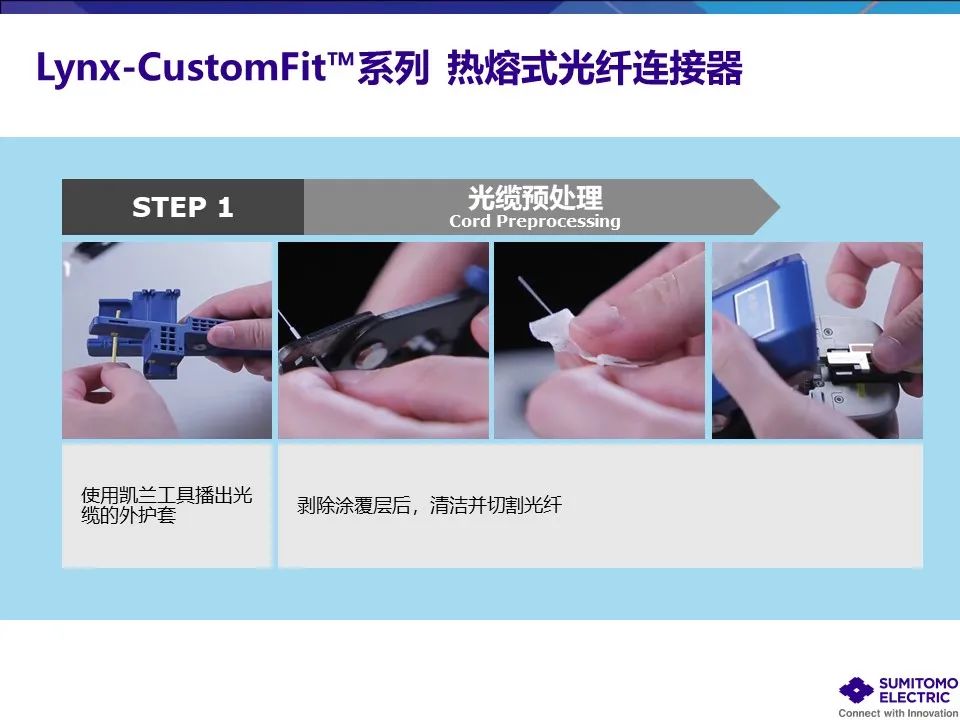 Lynx-CustomFit™系列 热熔式光纤连接器

STEP 1

光缆预处理
Cord Preprocessing

使用凯兰工具播出光缆的外护套

剥除涂覆层后，清洁并切割光纤

SUMITOMO ELECTRIC
Connect with Innovation